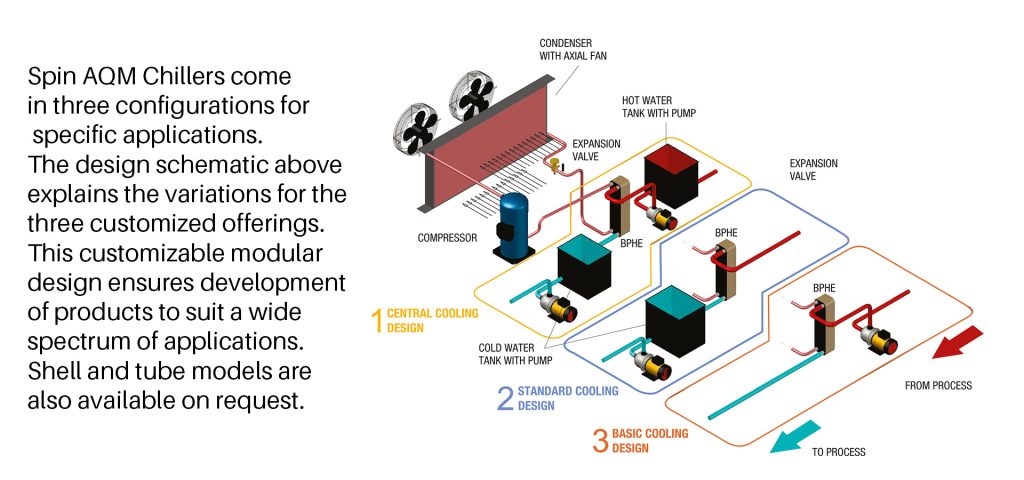 Spin AQM Chillers come in three configurations for specific applications. The design schematic above explains the variations for the three customized offerings. This customizable modular design ensures development of products to suit a wide spectrum of applications. Shell and tube models are also available on request.

CONDENSER WITH AXIAL FAN

HOT WATER TANK WITH PUMP

EXPANSION VALVE

EXPANSION VALVE

COMPRESSOR

BPHE

BPHE

BPHE

1 CENTRAL COOLING DESIGN

COLD WATER TANK WITH PUMP

2 STANDARD COOLING DESIGN

3 BASIC COOLING DESIGN

FROM PROCESS

TO PROCESS